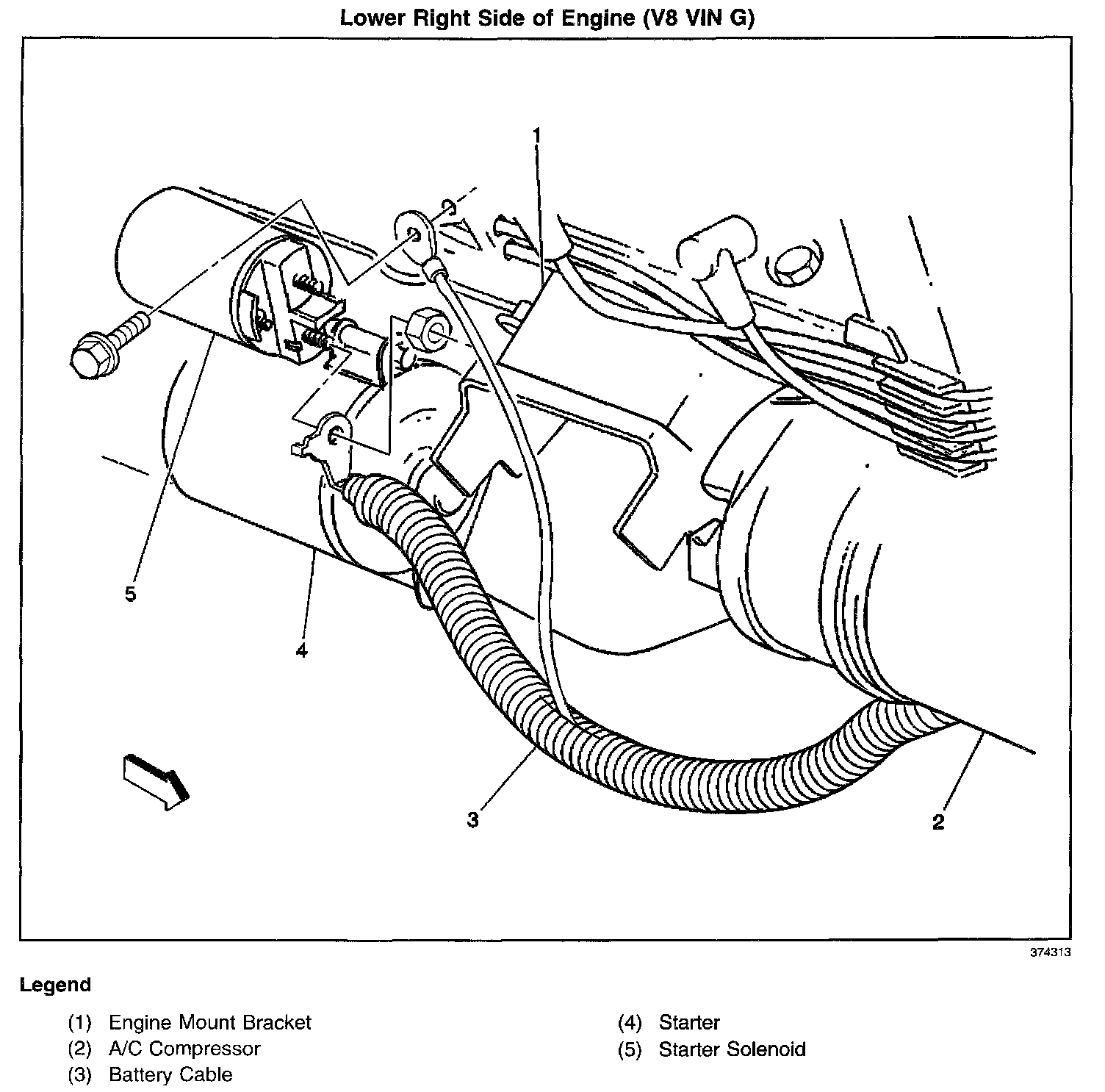 Lower Right Side of Engine (V8 VIN G)

1

5

4

3

2

374313

Legend

(1) Engine Mount Bracket
(2) A/C Compressor
(3) Battery Cable

(4) Starter
(5) Starter Solenoid