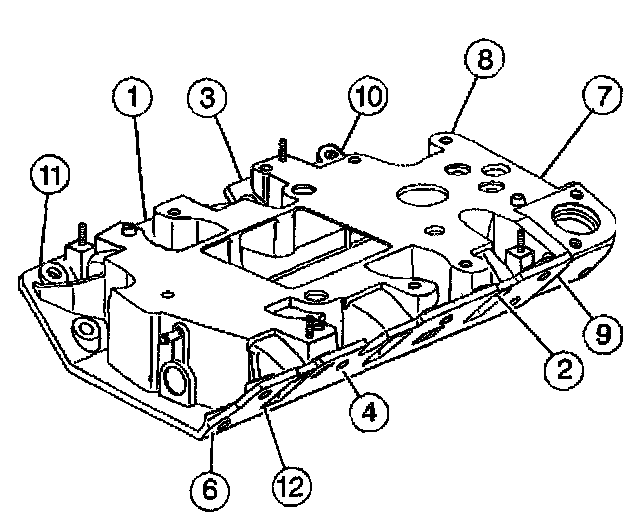 8
1
3
10
7
11
9
2
4
6
12