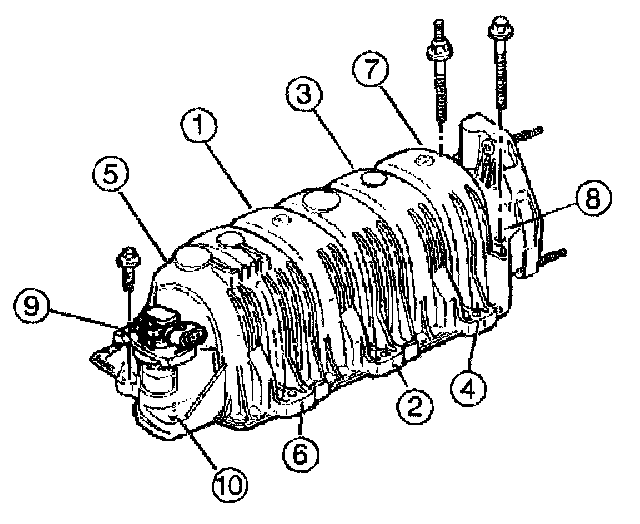 7
3
1
5
8
9
4
2
6
10