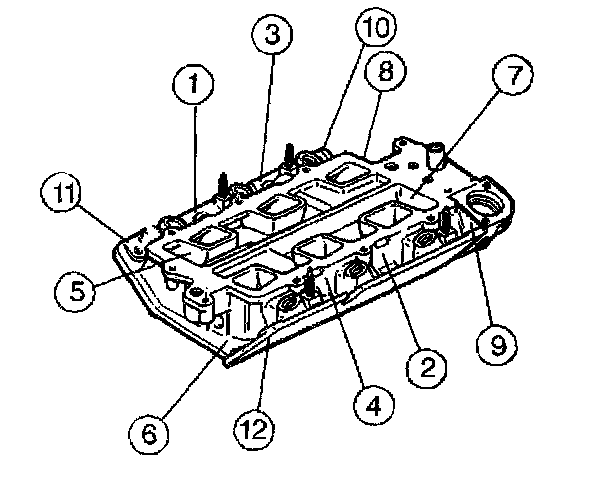 3
10
1
8
7
11
5
9
2
4
6
12