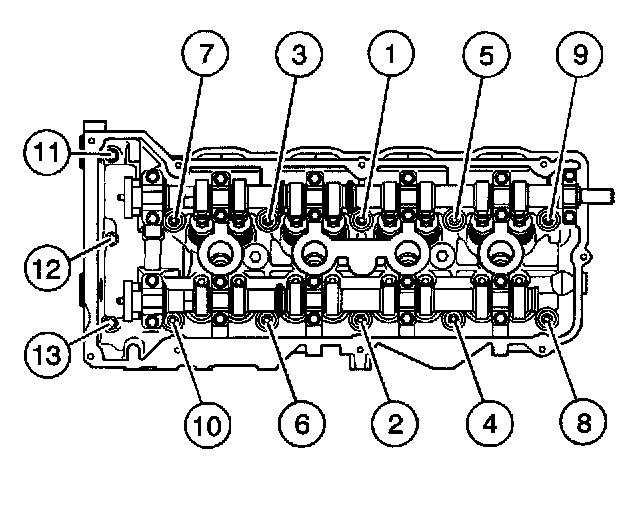 7
3
1
5
9
11
12
13
10
6
2
4
8