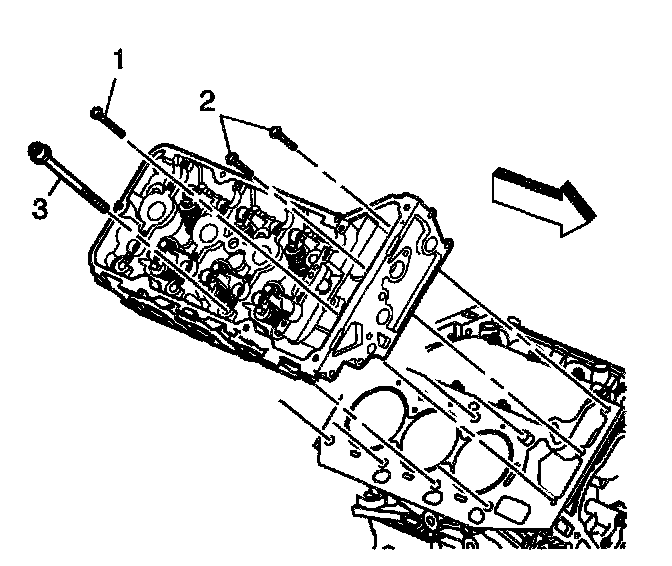 1
2
3