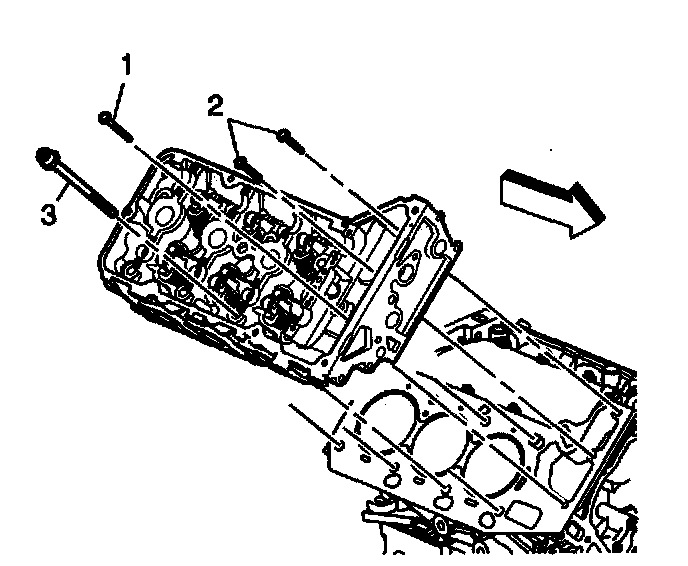 1
2
3