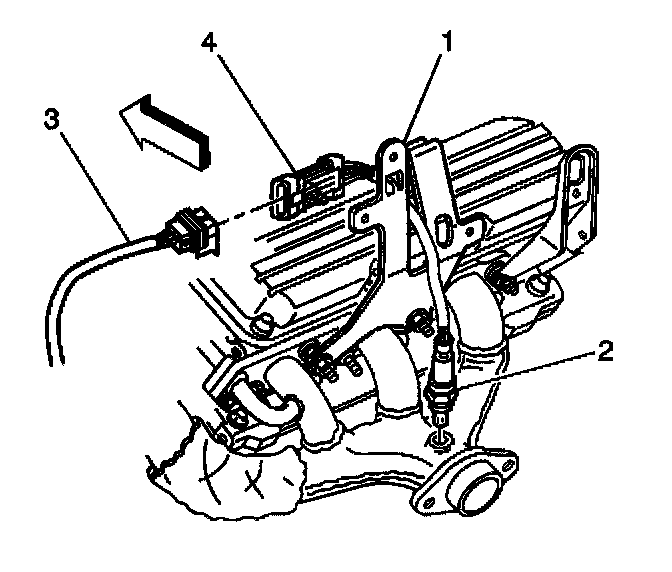 4
1
3
2