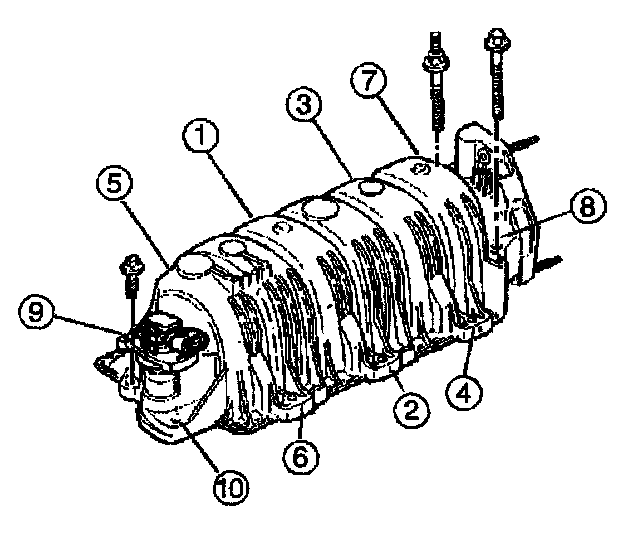 7
3
1
5
8
9
4
2
6
10