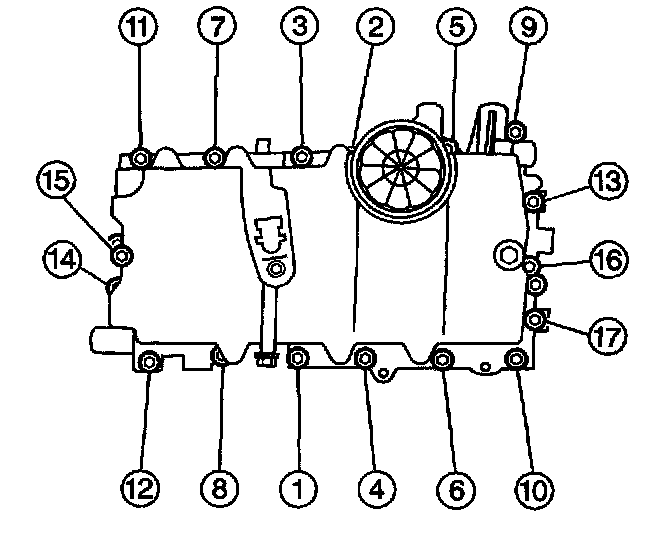 11
7
3
2
5
9
15
13
14
16
17
12
8
1
4
6
10