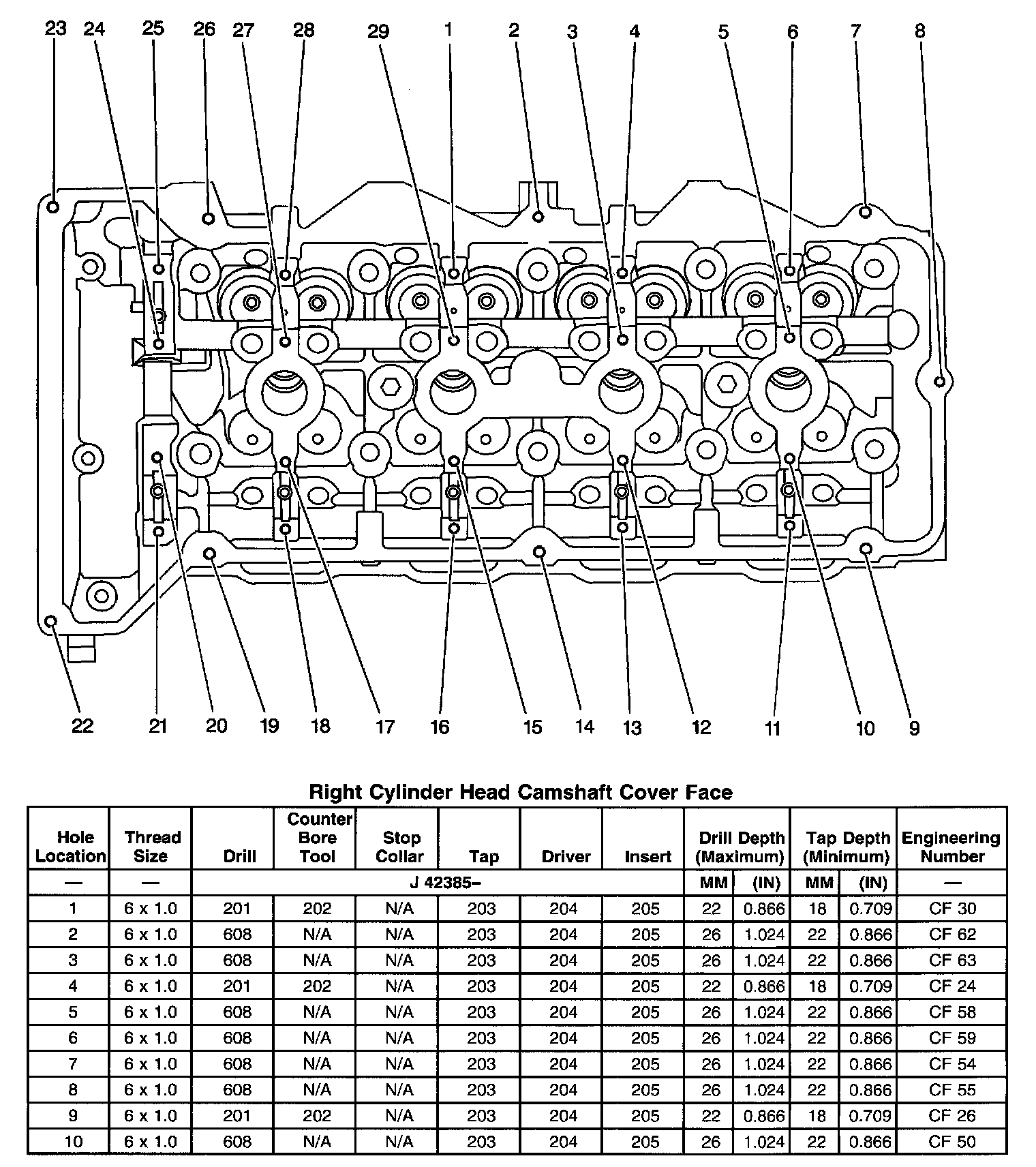 23 24 25 26 27 28 29 1 2 3 4 5 6 7 8

22 21 20 19 18 17 16 15 14 13 12 11 10 9

Right Cylinder Head Camshaft Cover Face

| Hole Location | Thread Size | Drill | Counter Bore Tool | Stop Collar | Tap | Driver | Insert | Drill Depth (Maximum) | | Tap Depth (Minimum) | | Engineering Number |
|---|---|---|---|---|---|---|---|---|---|---|---|---|
| — | — | J 42385– | | | | | | MM | (IN) | MM | (IN) | — |
| 1 | 6 x 1.0 | 201 | 202 | N/A | 203 | 204 | 205 | 22 | 0.866 | 18 | 0.709 | CF 30 |
| 2 | 6 x 1.0 | 608 | N/A | N/A | 203 | 204 | 205 | 26 | 1.024 | 22 | 0.866 | CF 62 |
| 3 | 6 x 1.0 | 608 | N/A | N/A | 203 | 204 | 205 | 26 | 1.024 | 22 | 0.866 | CF 63 |
| 4 | 6 x 1.0 | 201 | 202 | N/A | 203 | 204 | 205 | 22 | 0.866 | 18 | 0.709 | CF 24 |
| 5 | 6 x 1.0 | 608 | N/A | N/A | 203 | 204 | 205 | 26 | 1.024 | 22 | 0.866 | CF 58 |
| 6 | 6 x 1.0 | 608 | N/A | N/A | 203 | 204 | 205 | 26 | 1.024 | 22 | 0.866 | CF 59 |
| 7 | 6 x 1.0 | 608 | N/A | N/A | 203 | 204 | 205 | 26 | 1.024 | 22 | 0.866 | CF 54 |
| 8 | 6 x 1.0 | 608 | N/A | N/A | 203 | 204 | 205 | 26 | 1.024 | 22 | 0.866 | CF 55 |
| 9 | 6 x 1.0 | 201 | 202 | N/A | 203 | 204 | 205 | 22 | 0.866 | 18 | 0.709 | CF 26 |
| 10 | 6 x 1.0 | 608 | N/A | N/A | 203 | 204 | 205 | 26 | 1.024 | 22 | 0.866 | CF 50 |