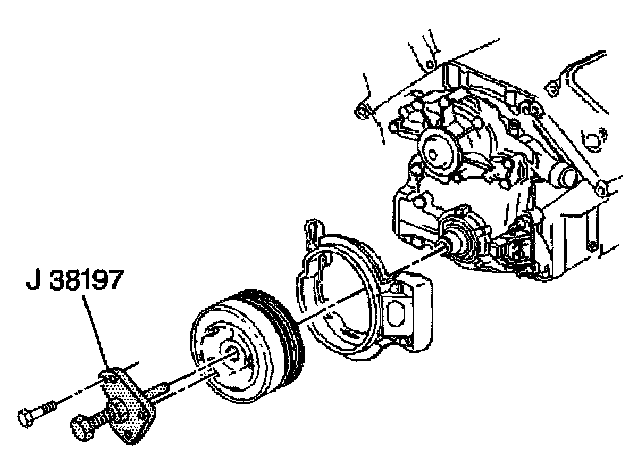 J 38197