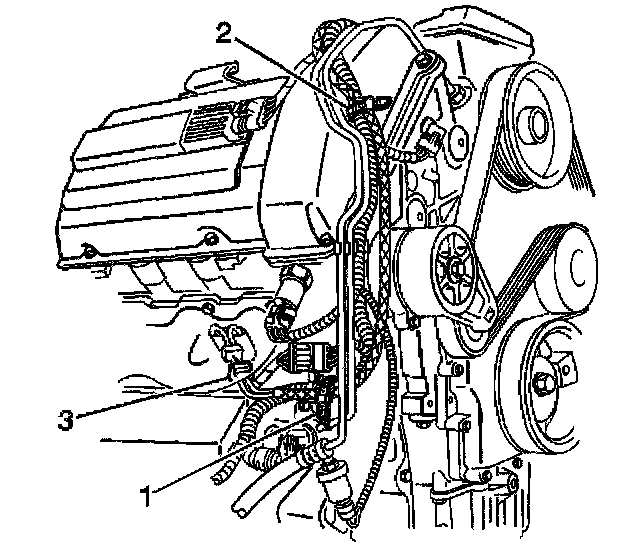 2
3
1