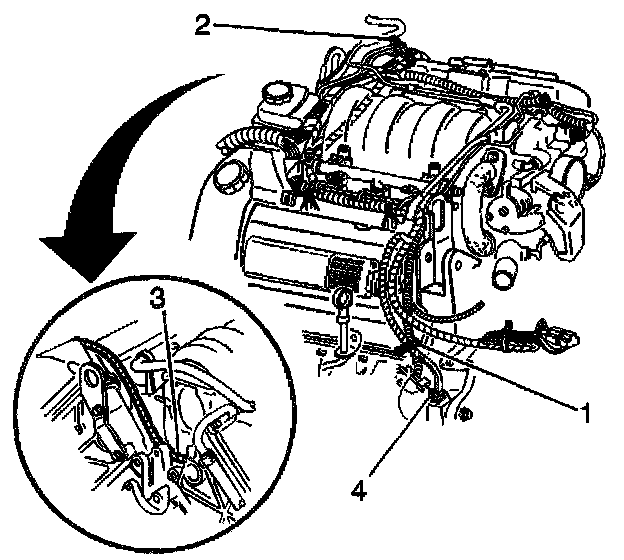 2
3
1
4