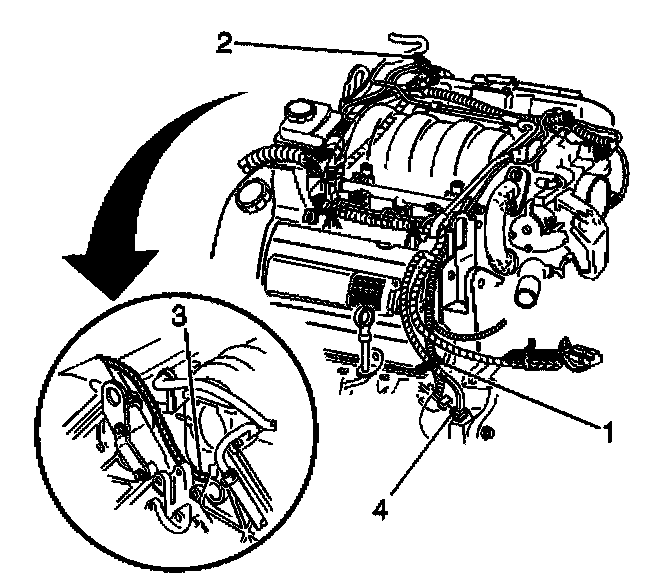 2
3
1
4