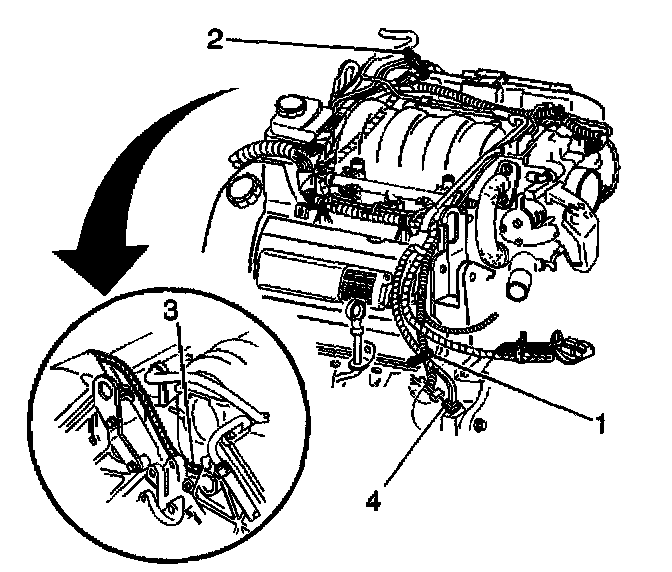 2
3
1
4