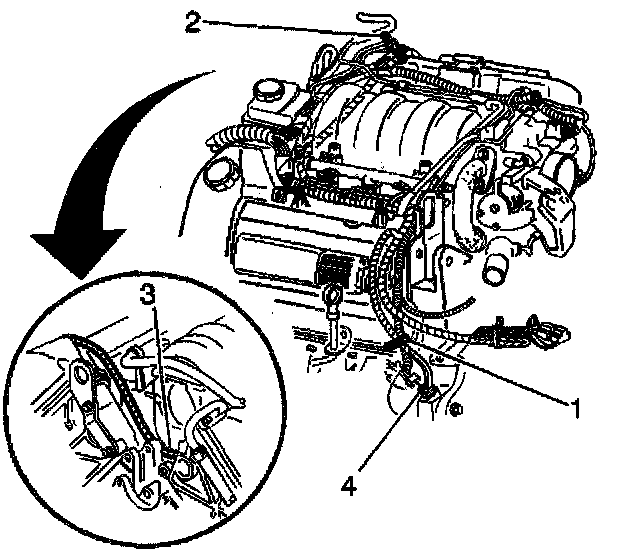 2
3
1
4