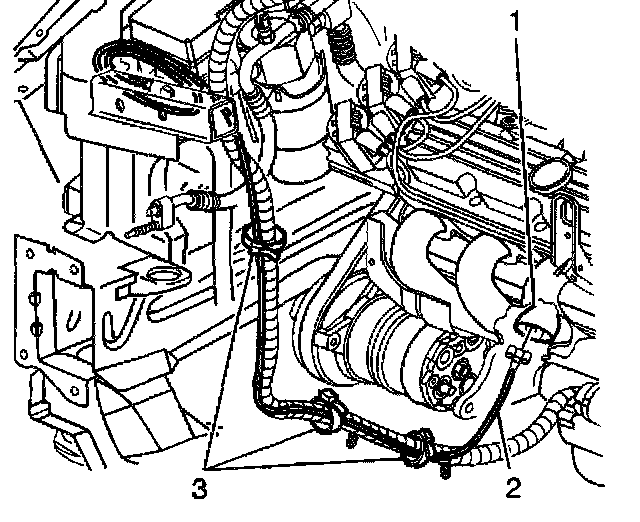 1
3
2