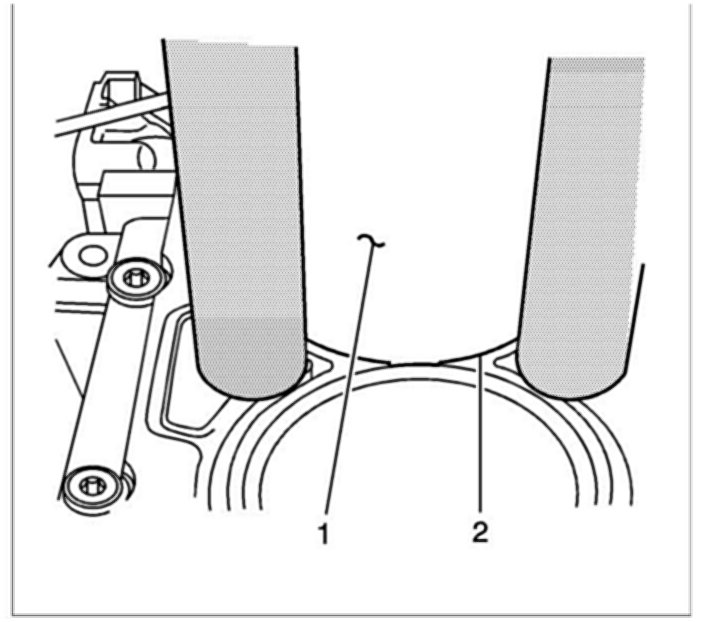 1
2