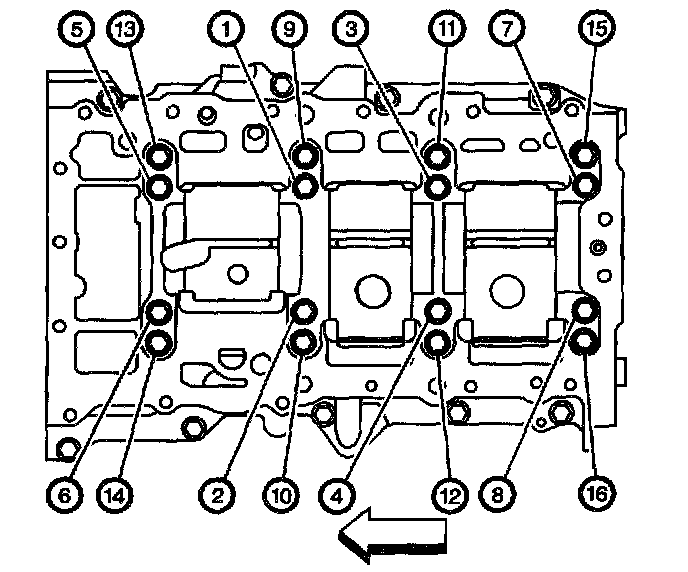 5 13 1 9 3 11 7 15

6 14 2 10 4 12 8 16