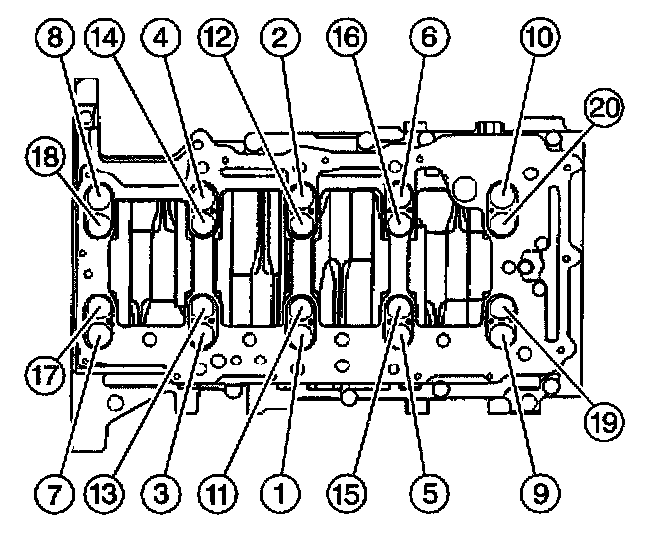 8 14 4 12 2 16 6 10
18 20
17 19
7 13 3 11 1 15 5 9