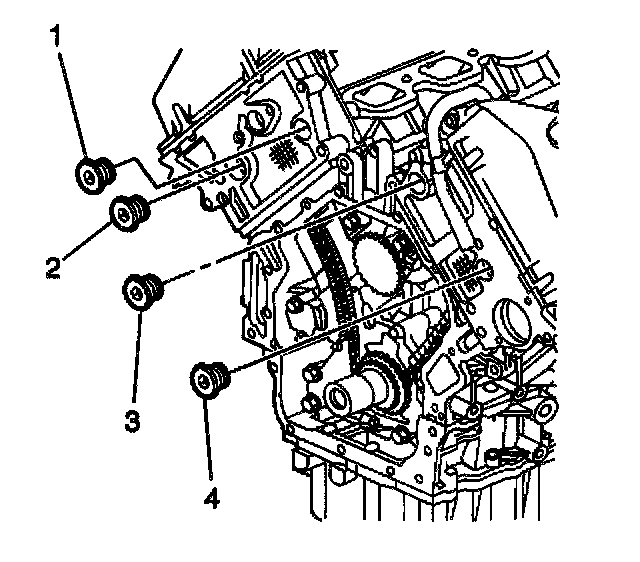 1
2
3
4