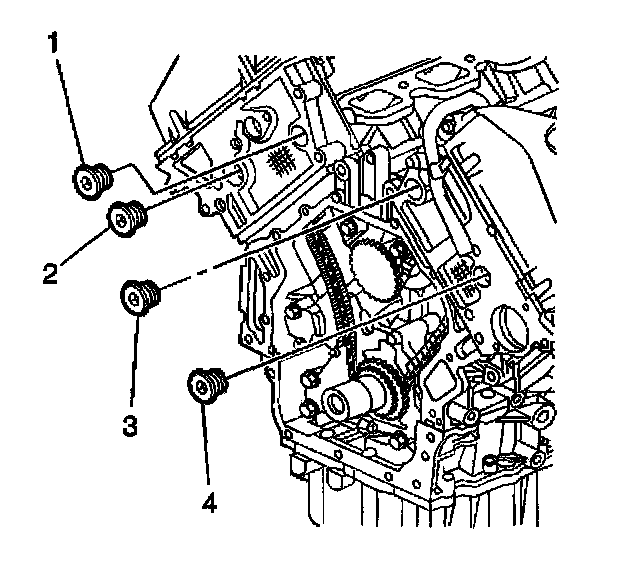 1
2
3
4