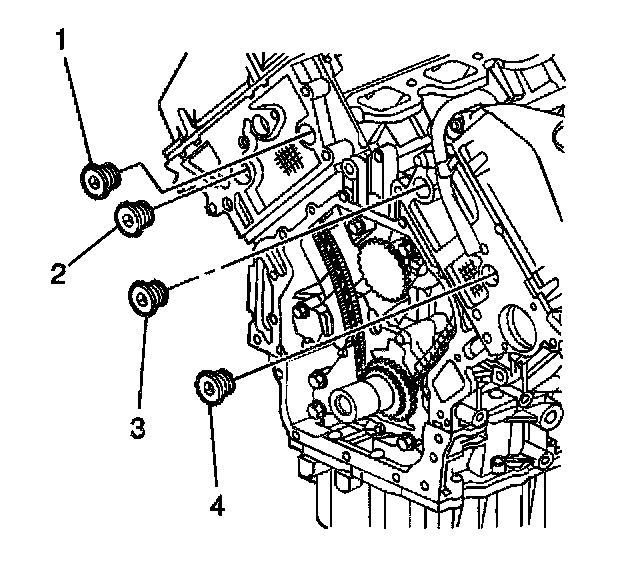 1
2
3
4