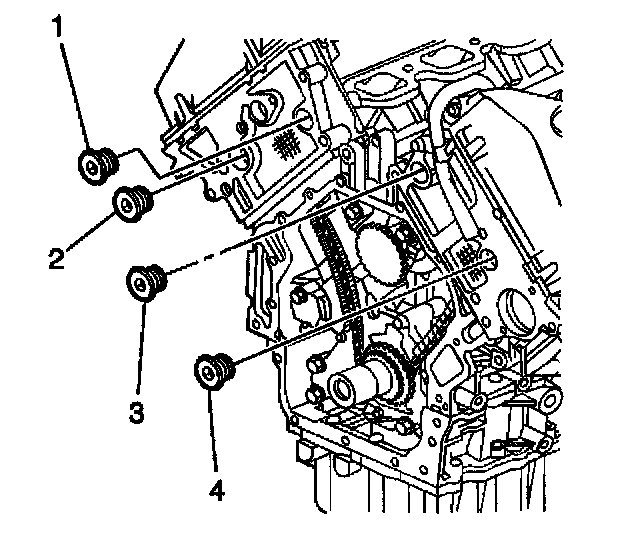 1
2
3
4