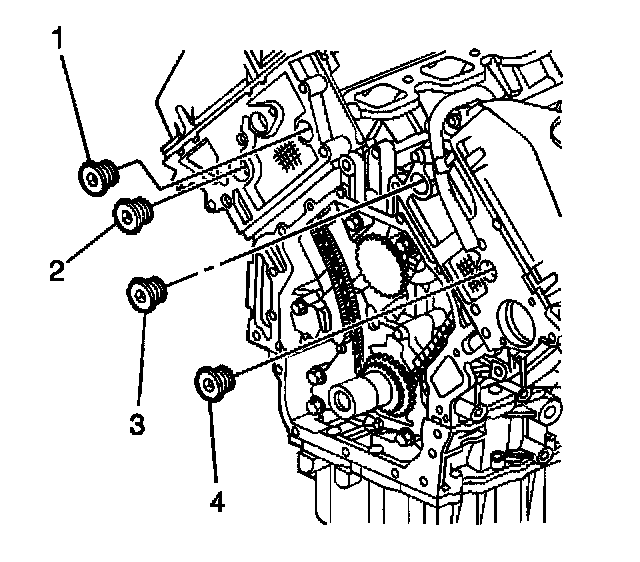 1
2
3
4