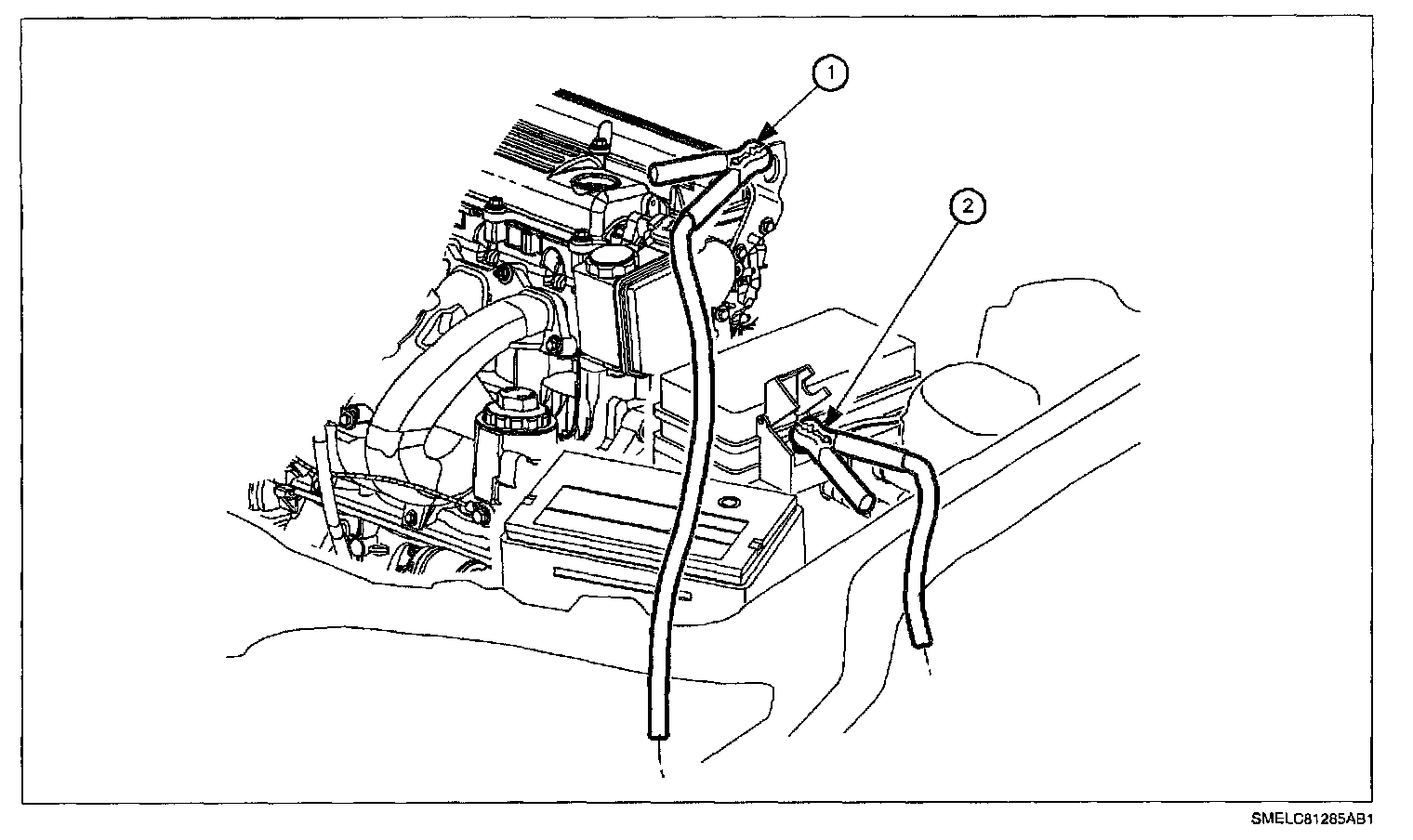 1

2

SMELC81285AB1