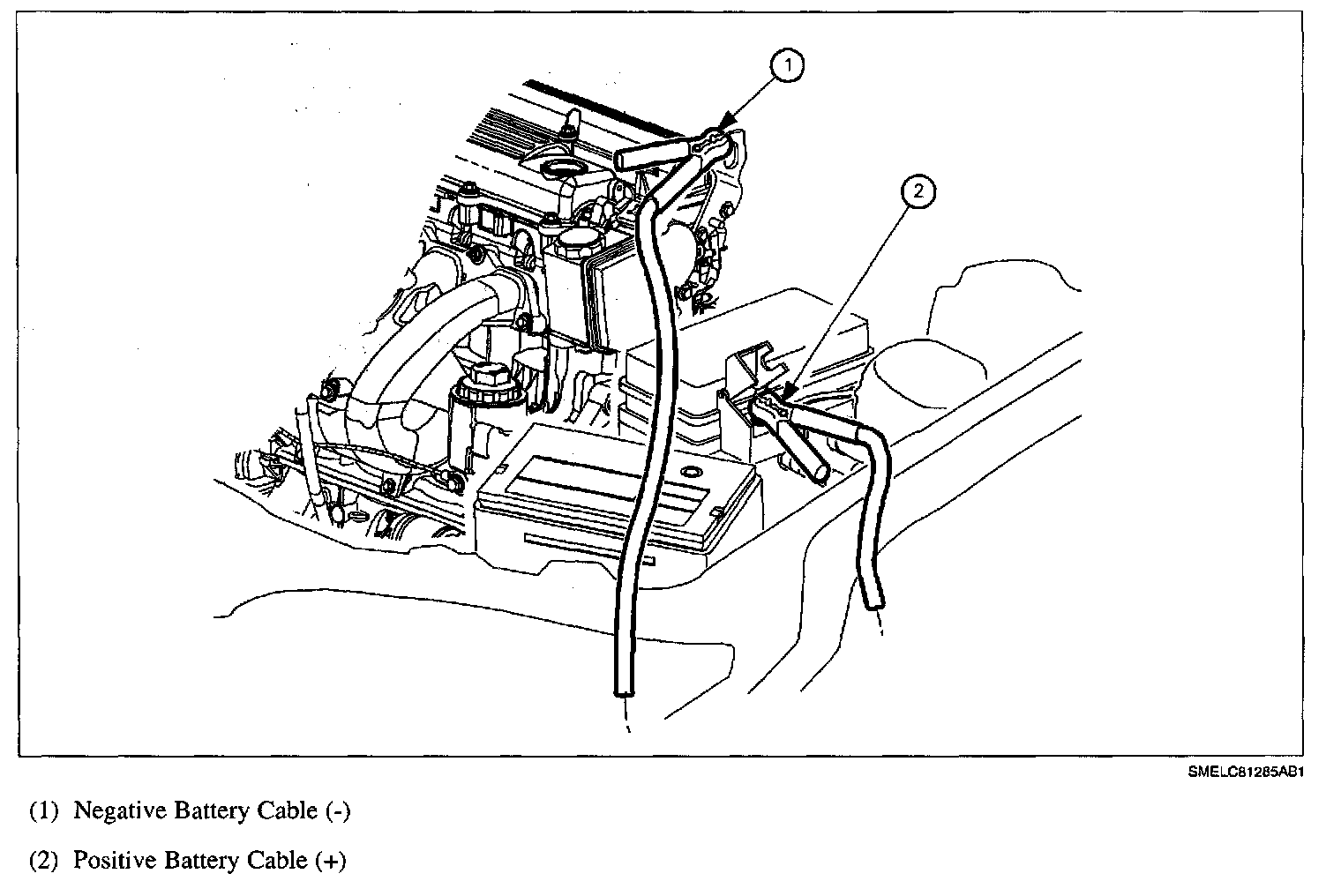 1

2

SMELC81285AB1

(1) Negative Battery Cable (-)

(2) Positive Battery Cable (+)