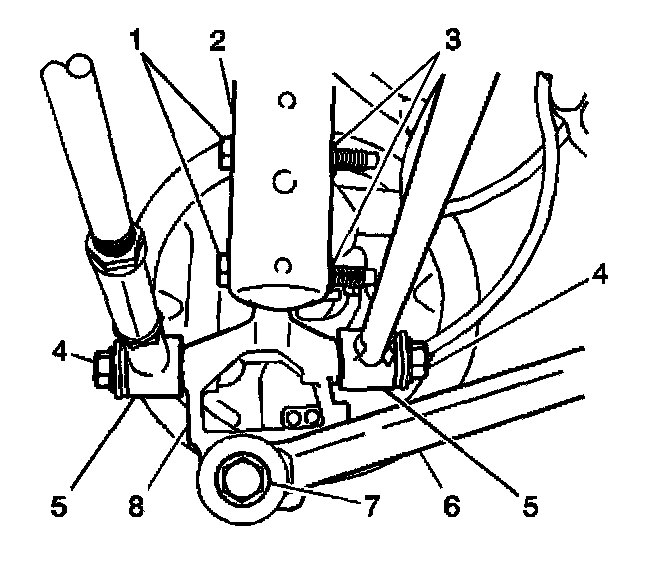 1
2
3
4
4
5
8
7
6
5