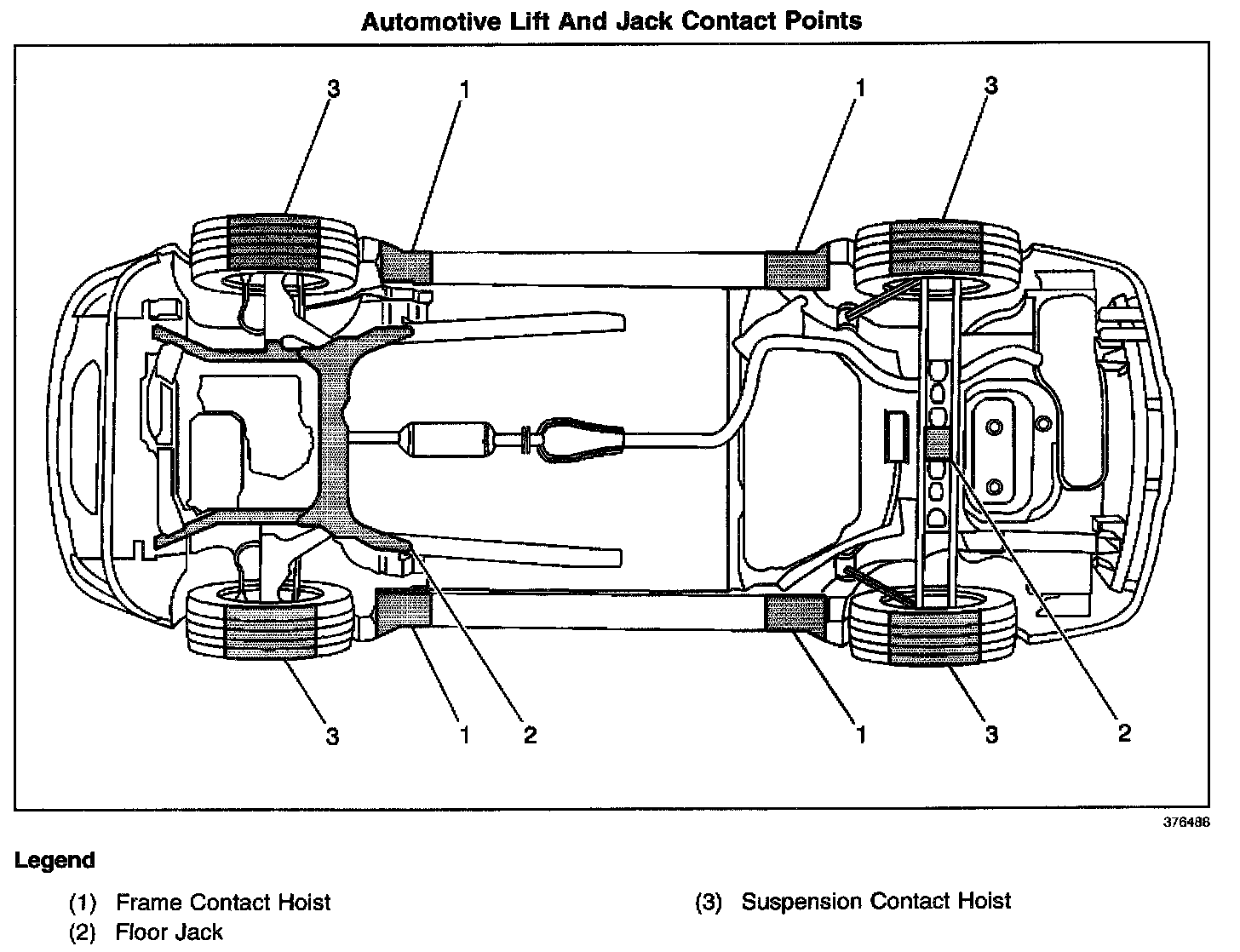 Automotive Lift And Jack Contact Points

3
1
1
3
3
1
2
1
3
2

376486

Legend

(1) Frame Contact Hoist
(2) Floor Jack

(3) Suspension Contact Hoist