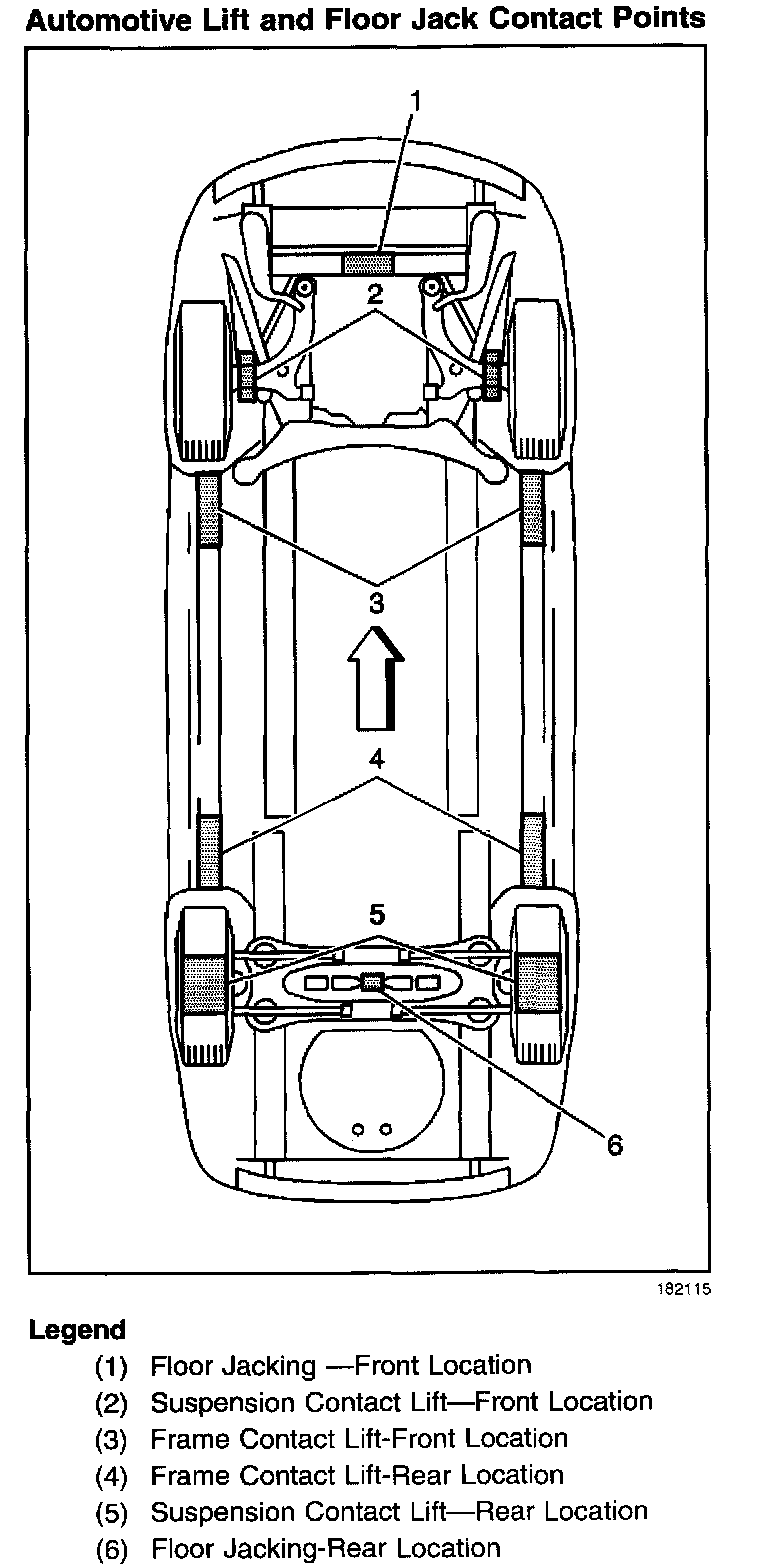 Automotive Lift and Floor Jack Contact Points

1
2
3
4
5
6

182115

Legend
(1) Floor Jacking —Front Location
(2) Suspension Contact Lift—Front Location
(3) Frame Contact Lift-Front Location
(4) Frame Contact Lift-Rear Location
(5) Suspension Contact Lift—Rear Location
(6) Floor Jacking-Rear Location