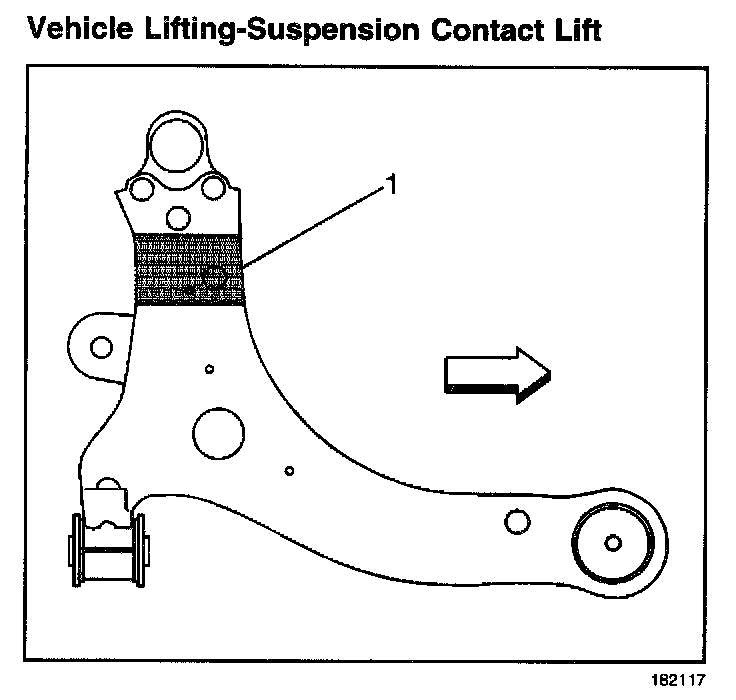 Vehicle Lifting-Suspension Contact Lift

1

182117