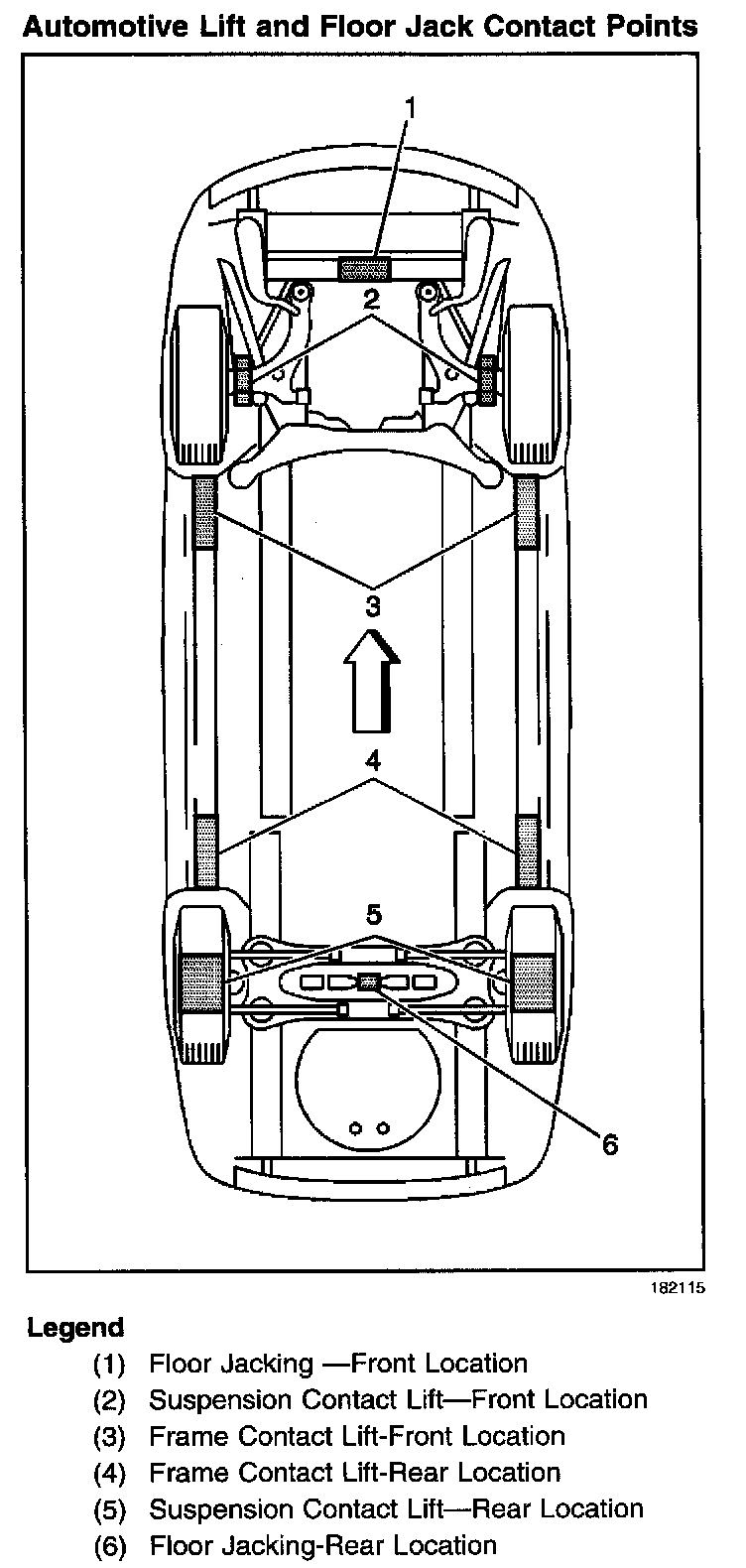 Automotive Lift and Floor Jack Contact Points

1

2

3

4

5

6

182115

Legend

(1) Floor Jacking —Front Location

(2) Suspension Contact Lift—Front Location

(3) Frame Contact Lift-Front Location

(4) Frame Contact Lift-Rear Location

(5) Suspension Contact Lift—Rear Location

(6) Floor Jacking-Rear Location