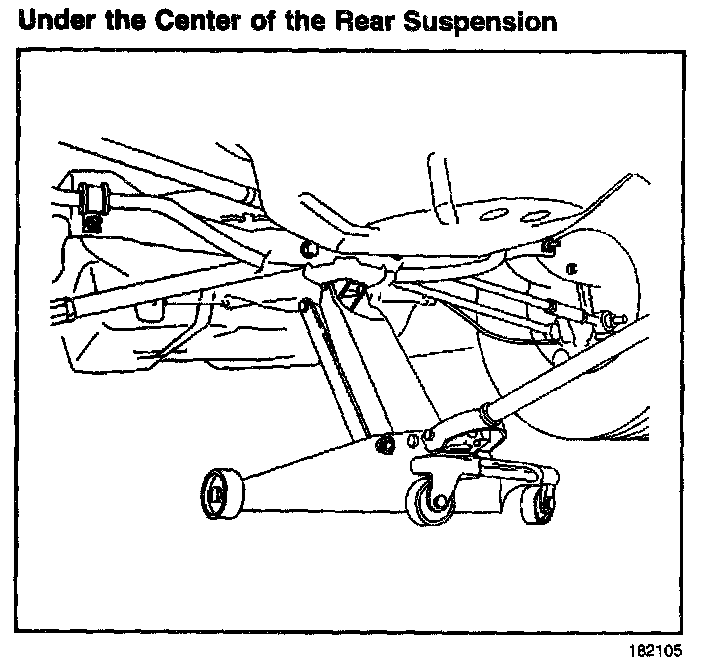 Under the Center of the Rear Suspension

182105