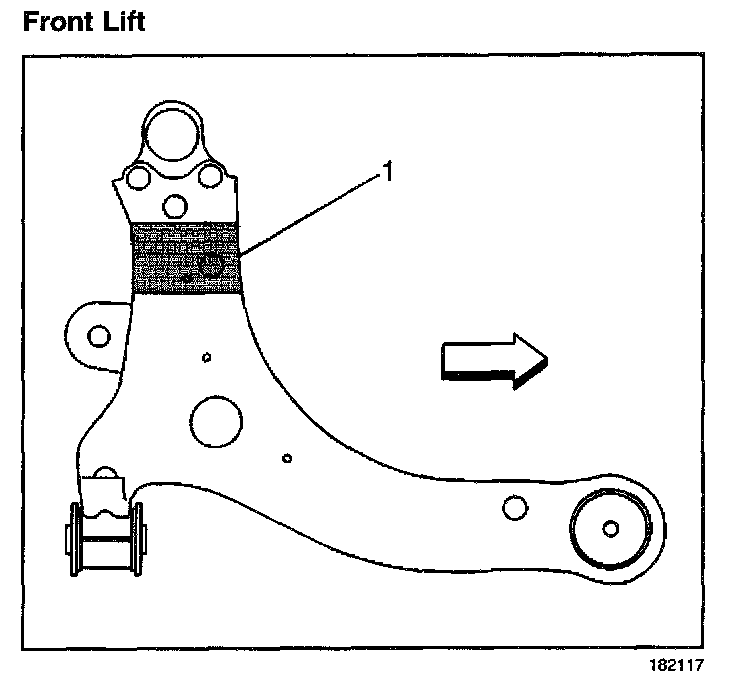 Front Lift

1

182117