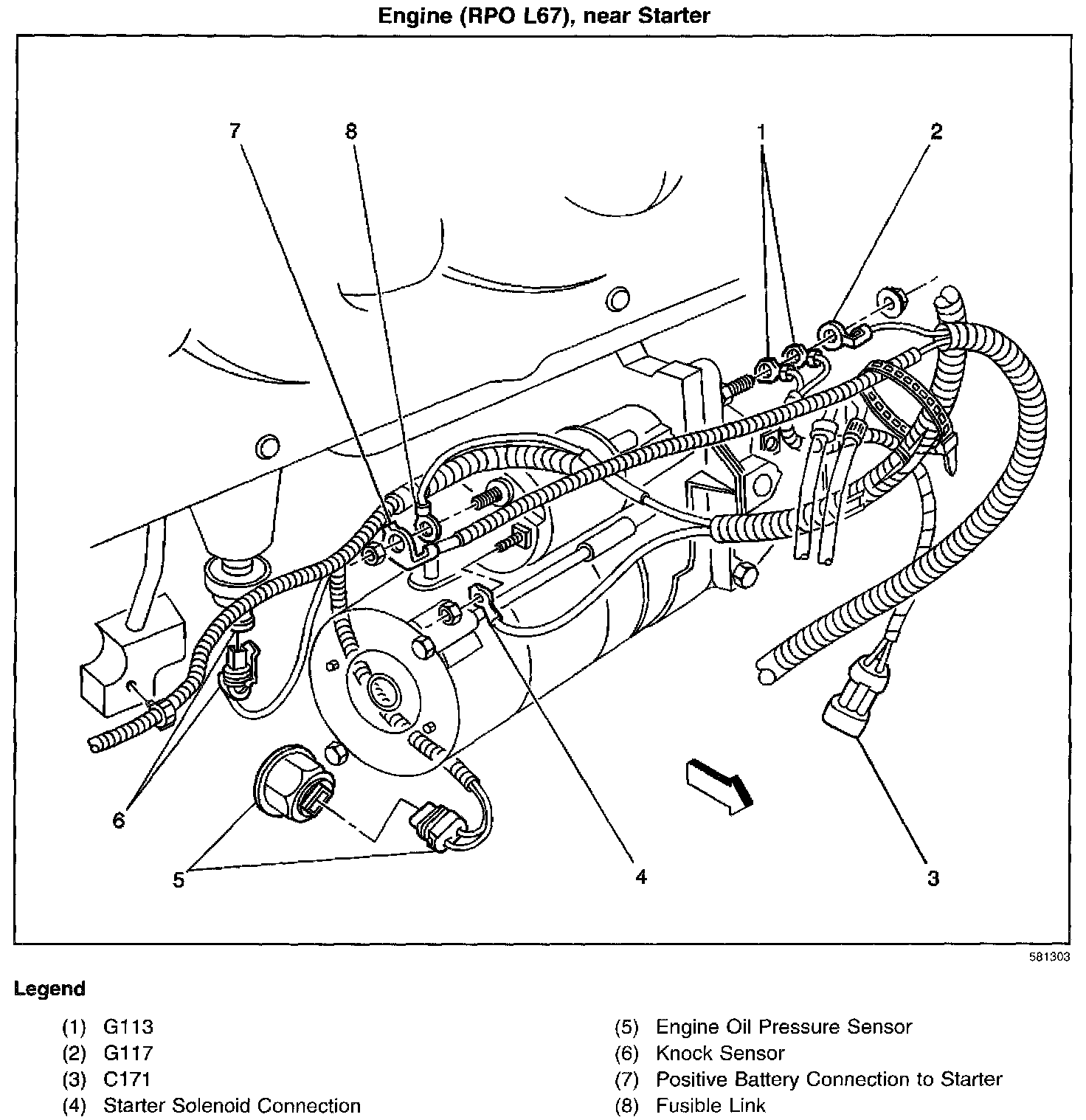 Engine (RPO L67), near Starter

7
8
1
2
6
5
4
3

581303

Legend

(1) G113
(2) G117
(3) C171
(4) Starter Solenoid Connection

(5) Engine Oil Pressure Sensor
(6) Knock Sensor
(7) Positive Battery Connection to Starter
(8) Fusible Link