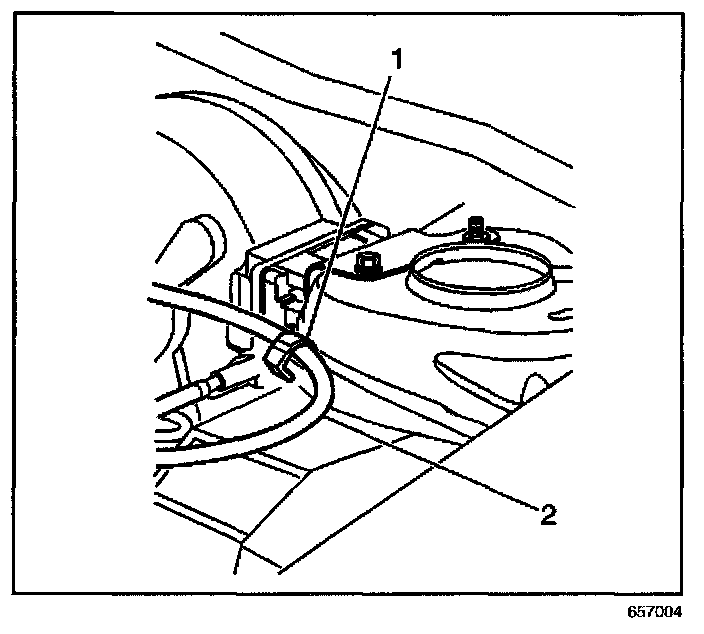 1
2
657004