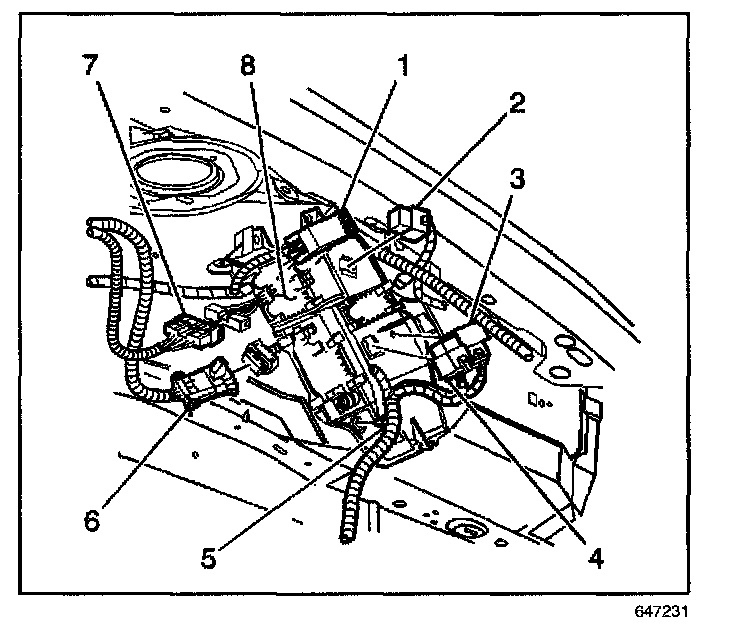 7
8
1
2
3
6
5
4
647231