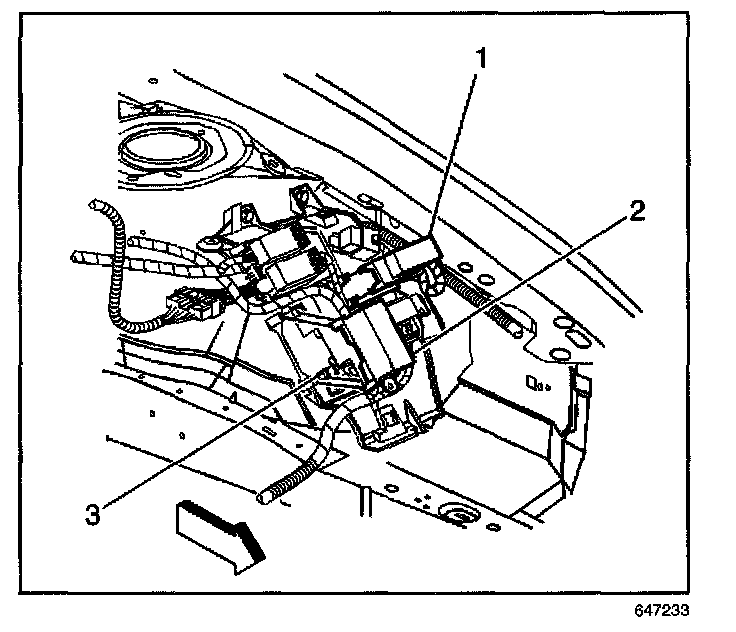 1
2
3
647233