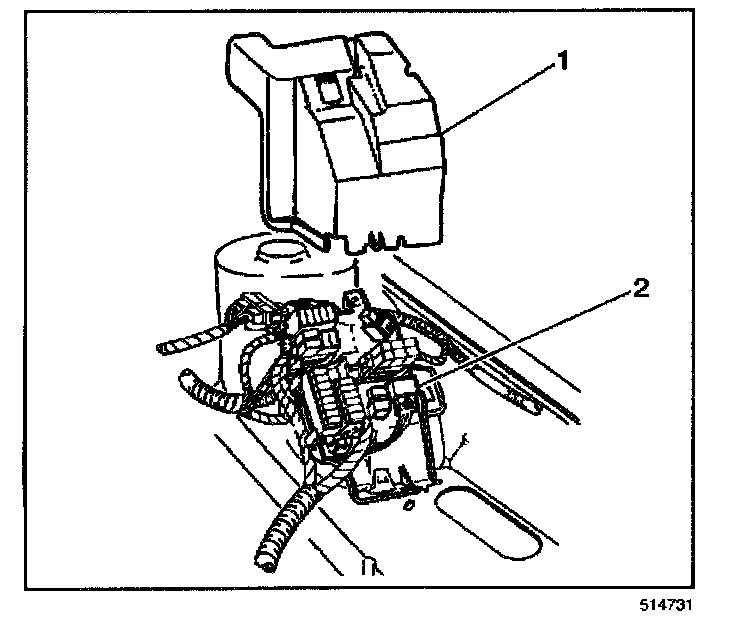 1
2
514731