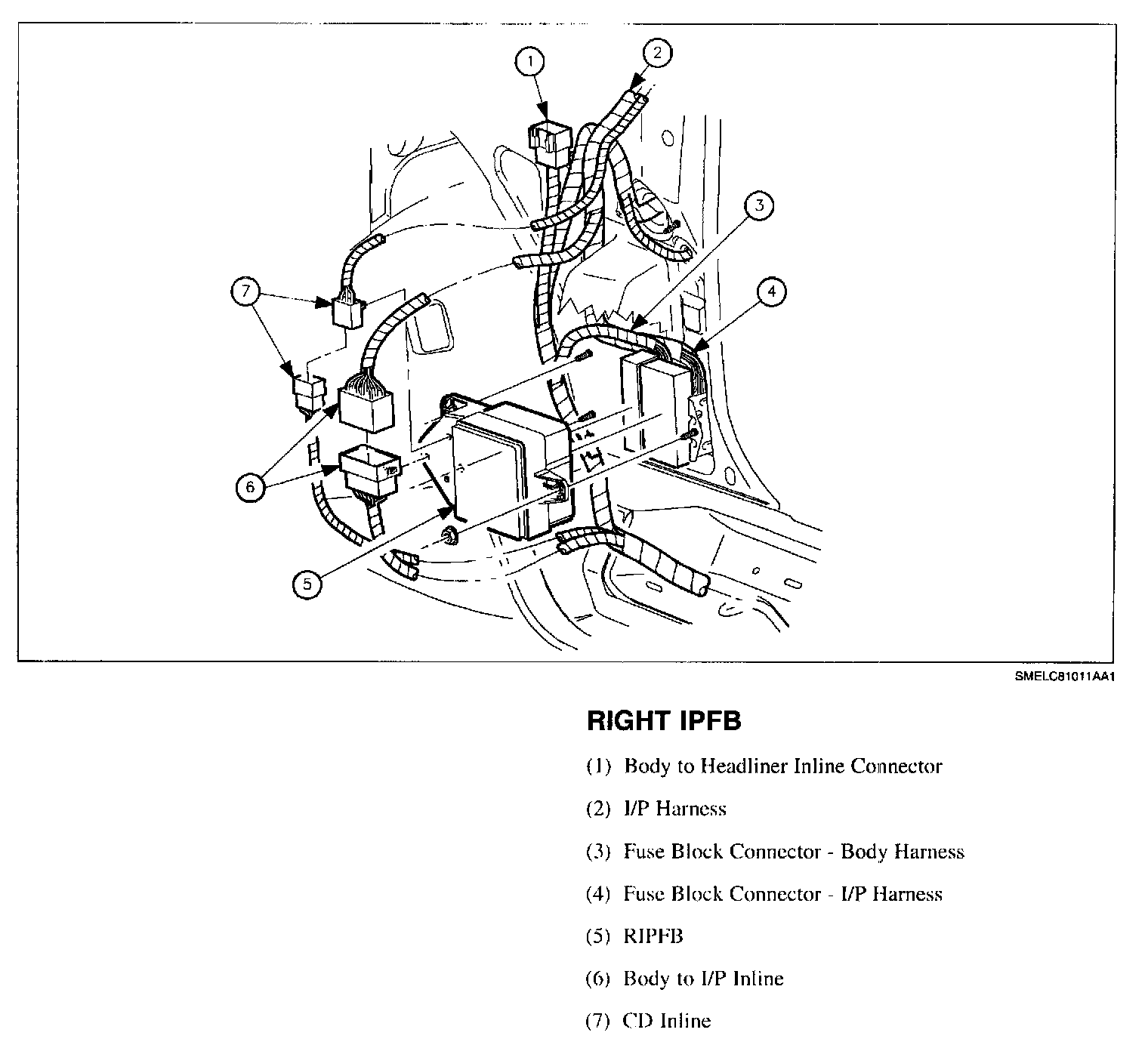 1
2
3
4
7
6
5

SMELC81011AA1

RIGHT IPFB

(1) Body to Headliner Inline Connector

(2) I/P Harness

(3) Fuse Block Connector - Body Harness

(4) Fuse Block Connector - I/P Harness

(5) RIPFB

(6) Body to I/P Inline

(7) CD Inline