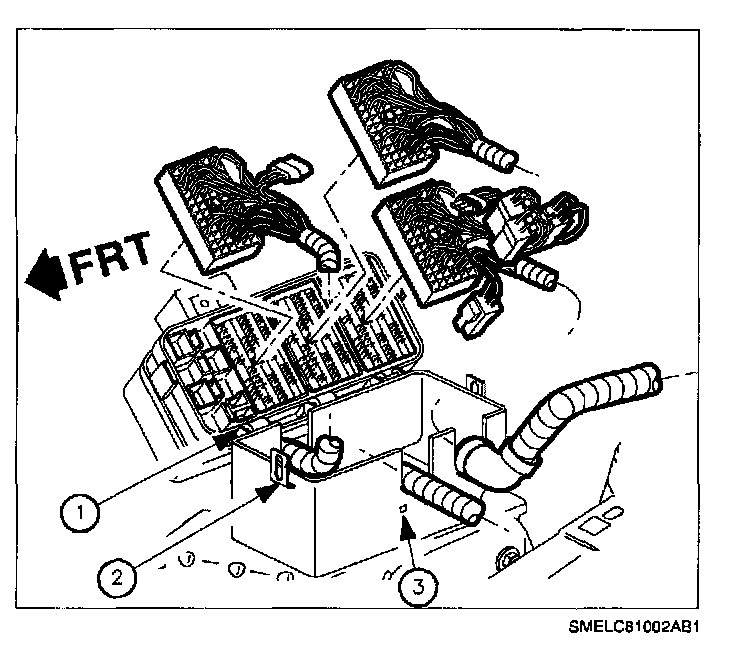 FRT

1

2

3

SMELC81002AB1