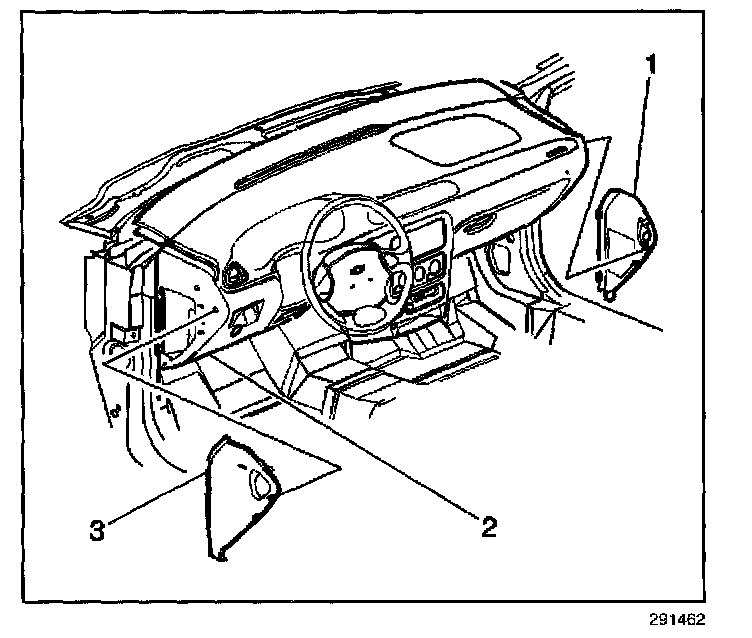 1

3

2

291462