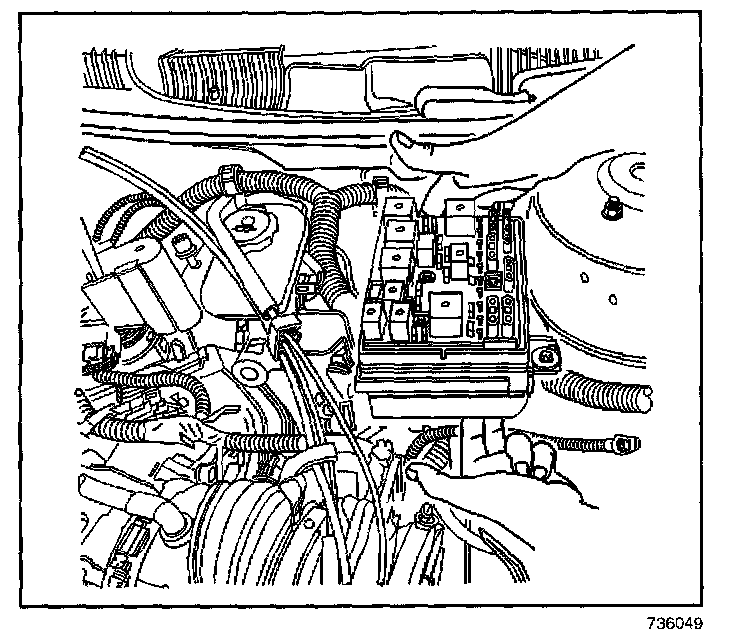 736049