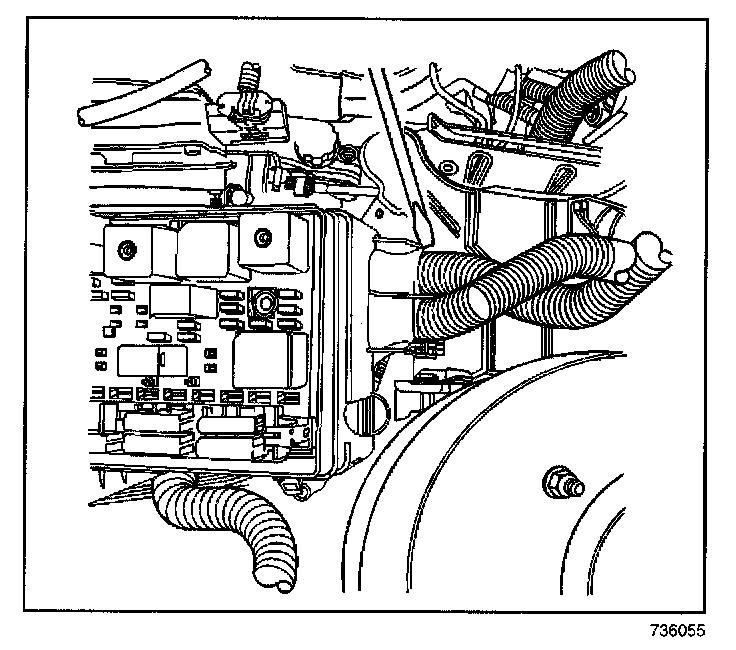 736055