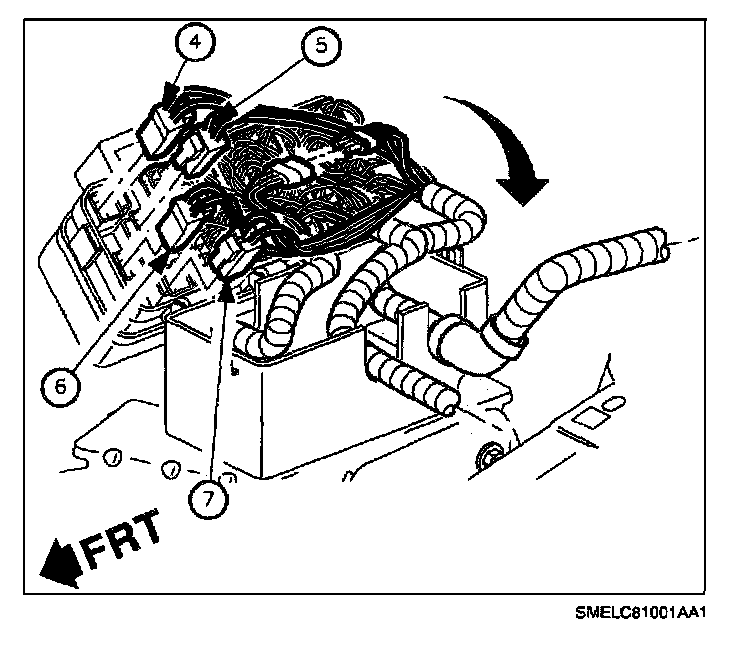 4
5
6
7
FRT
SMELC81001AA1