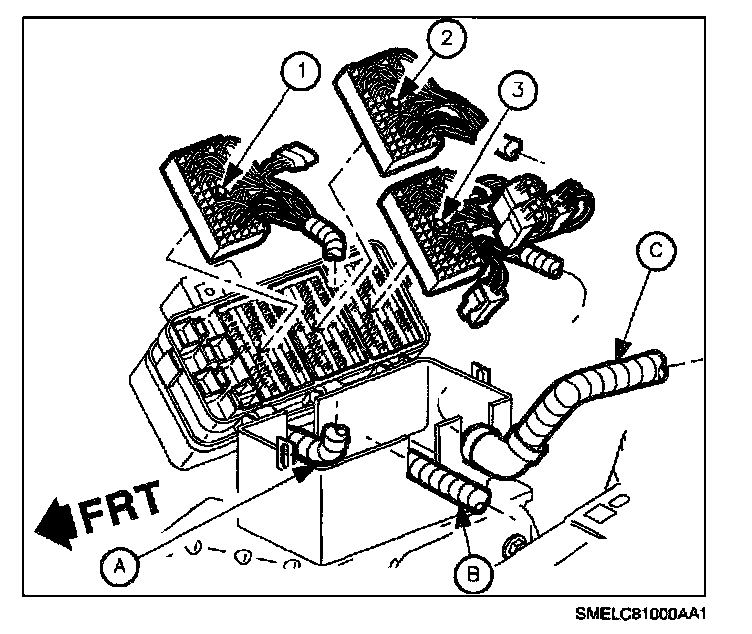 1
2
3
C
FRT
A
B
SMELC81000AA1