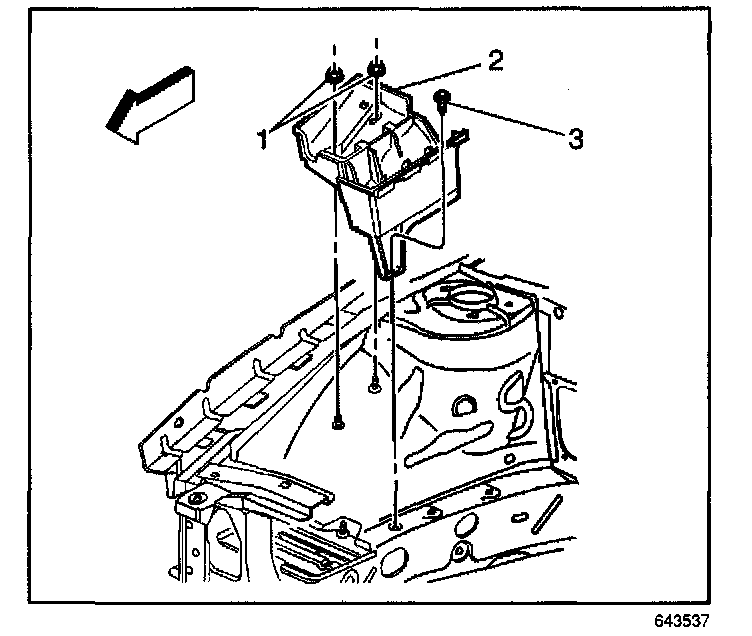 2
1
3
643537