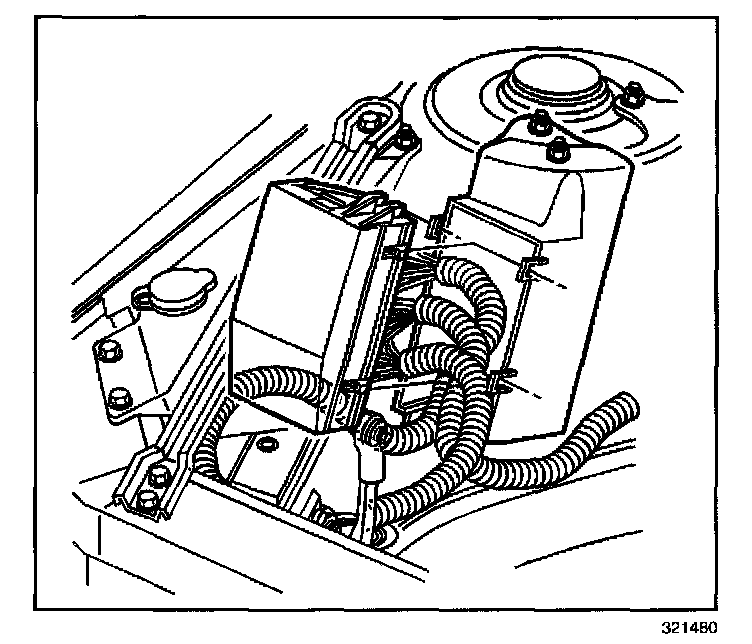 321480