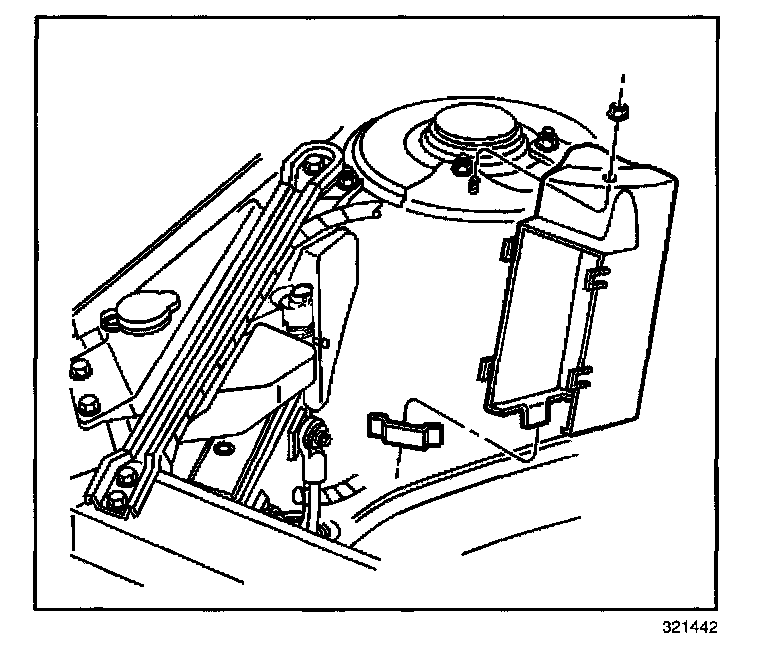 321442